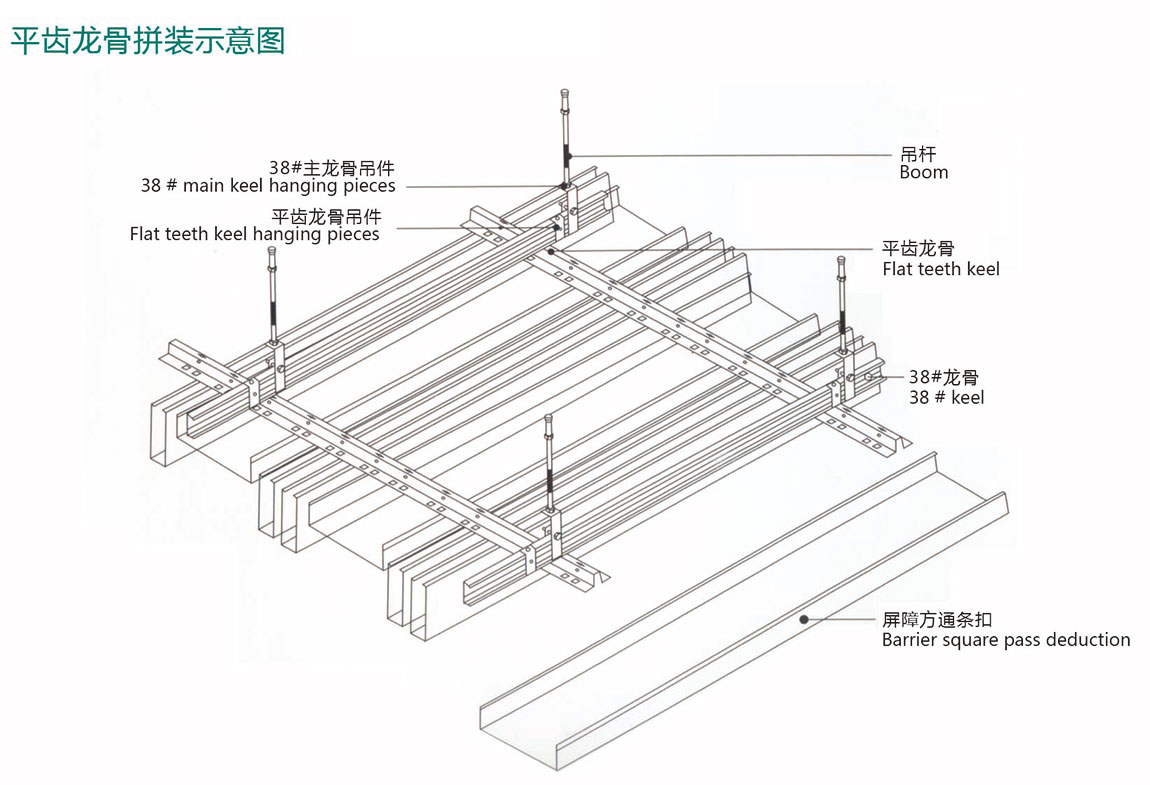 平齿龙骨拼装示意图

38#主龙骨吊件
38 # main keel hanging pieces

平齿龙骨吊件
Flat teeth keel hanging pieces

吊杆
Boom

平齿龙骨
Flat teeth keel

38#龙骨
38 # keel

屏障方通条扣
Barrier square pass deduction